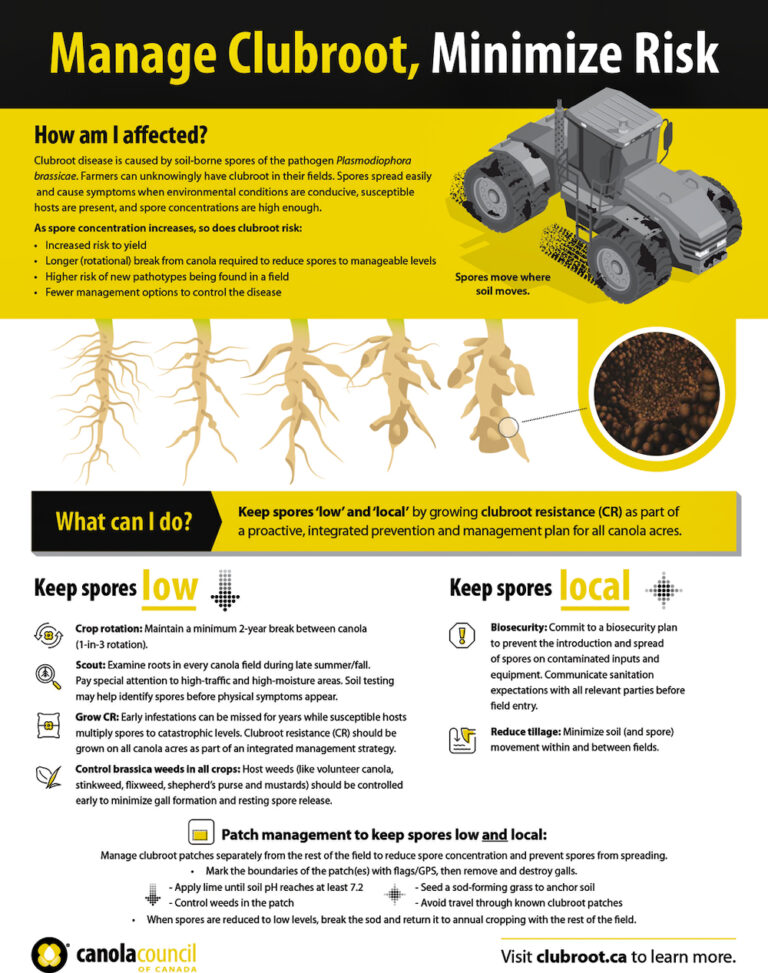 Manage Clubroot, Minimize Risk

How am I affected?

Clubroot disease is caused by soil-borne spores of the pathogen Plasmodiophora brassicae. Farmers can unknowingly have clubroot in their fields. Spores spread easily and cause symptoms when environmental conditions are conducive, susceptible hosts are present, and spore concentrations are high enough.

As spore concentration increases, so does clubroot risk:
• Increased risk to yield
• Longer (rotational) break from canola required to reduce spores to manageable levels
• Higher risk of new pathotypes being found in a field
• Fewer management options to control the disease

Spores move where soil moves.

What can I do?

Keep spores 'low' and 'local' by growing clubroot resistance (CR) as part of a proactive, integrated prevention and management plan for all canola acres.

Keep spores low

Crop rotation: Maintain a minimum 2-year break between canola (1-in-3 rotation).

Scout: Examine roots in every canola field during late summer/fall. Pay special attention to high-traffic and high-moisture areas. Soil testing may help identify spores before physical symptoms appear.

Grow CR: Early infestations can be missed for years while susceptible hosts multiply spores to catastrophic levels. Clubroot resistance (CR) should be grown on all canola acres as part of an integrated management strategy.

Control brassica weeds in all crops: Host weeds (like volunteer canola, stinkweed, flixweed, shepherd's purse and mustards) should be controlled early to minimize gall formation and resting spore release.

Keep spores local

Biosecurity: Commit to a biosecurity plan to prevent the introduction and spread of spores on contaminated inputs and equipment. Communicate sanitation expectations with all relevant parties before field entry.

Reduce tillage: Minimize soil (and spore) movement within and between fields.

Patch management to keep spores low and local:

Manage clubroot patches separately from the rest of the field to reduce spore concentration and prevent spores from spreading.
• Mark the boundaries of the patch(es) with flags/GPS, then remove and destroy galls.
- Apply lime until soil pH reaches at least 7.2
- Control weeds in the patch
- Seed a sod-forming grass to anchor soil
- Avoid travel through known clubroot patches
• When spores are reduced to low levels, break the sod and return it to annual cropping with the rest of the field.

canolacouncil OF CANADA

Visit clubroot.ca to learn more.